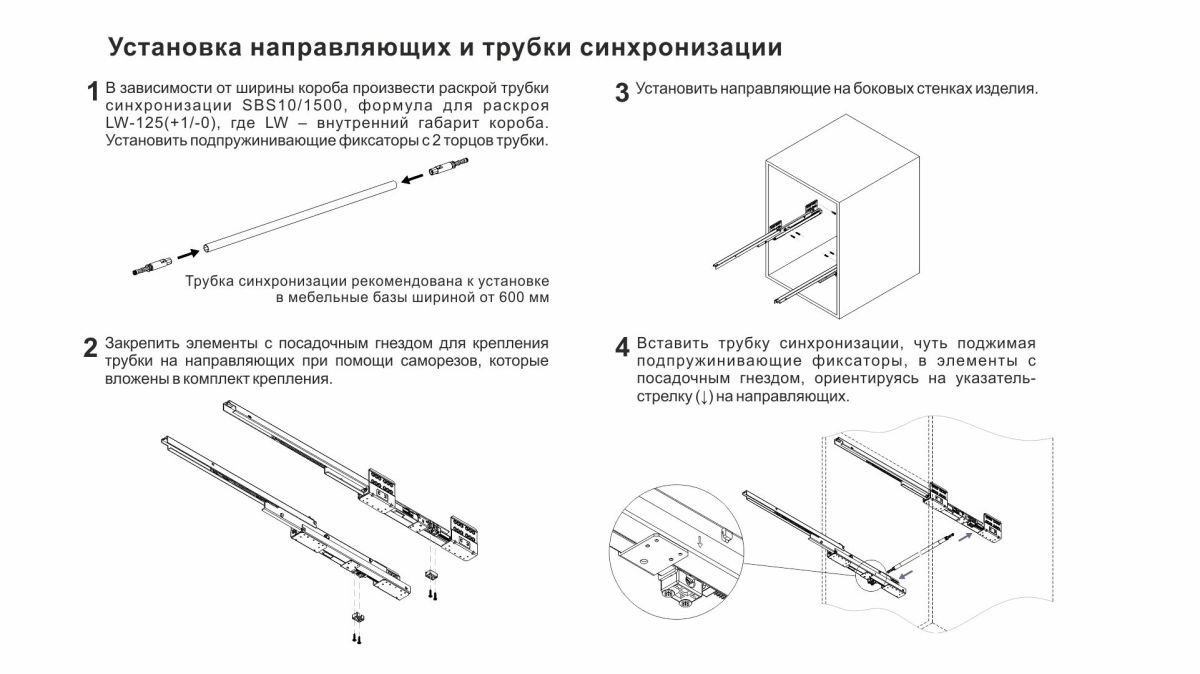 Установка направляющих и трубки синхронизации

1 В зависимости от ширины короба произвести раскрой трубки синхронизации SBS10/1500, формула для раскроя LW-125(+1/-0), где LW – внутренний габарит короба. Установить подпружинивающие фиксаторы с 2 торцов трубки.

Трубка синхронизации рекомендована к установке в мебельные базы шириной от 600 мм

2 Закрепить элементы с посадочным гнездом для крепления трубки на направляющих при помощи саморезов, которые вложены в комплект крепления.

3 Установить направляющие на боковых стенках изделия.

4 Вставить трубку синхронизации, чуть поджимая подпружинивающие фиксаторы, в элементы с посадочным гнездом, ориентируясь на указатель-стрелку (↓) на направляющих.