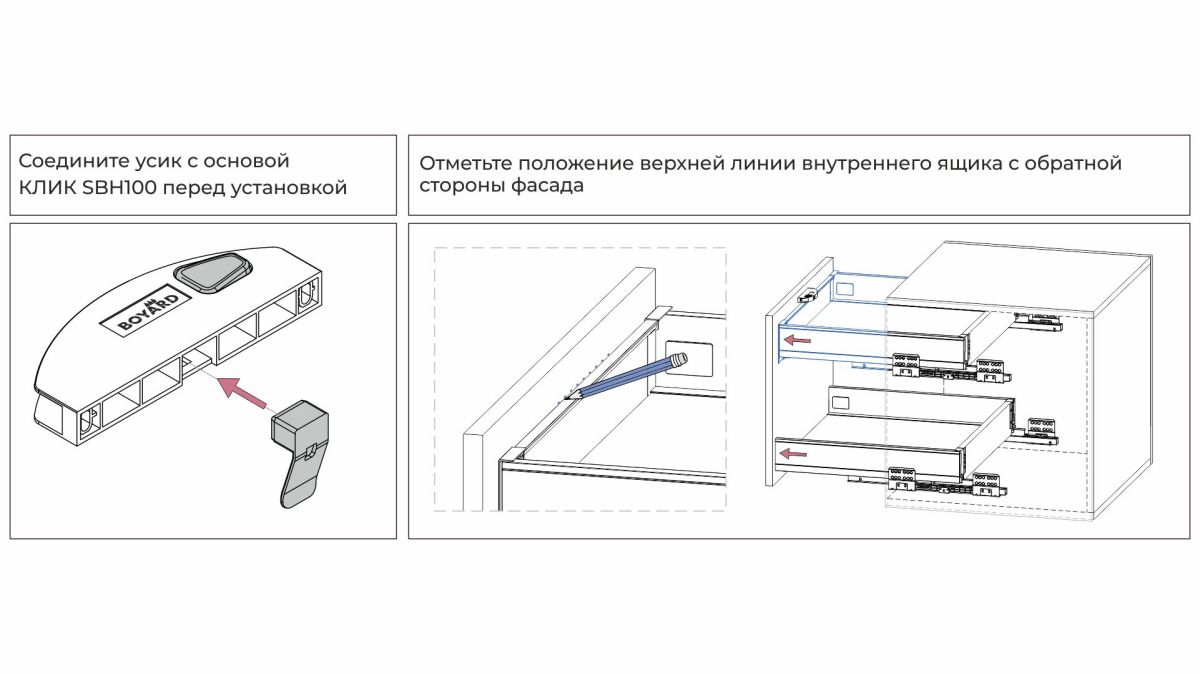 Соедините усик с основой КЛИК SBH100 перед установкой

Отметьте положение верхней линии внутреннего ящика с обратной стороны фасада

BOYARD